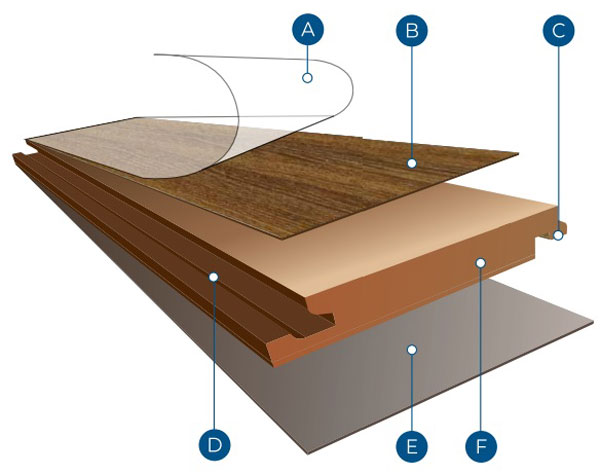 A
B
C
D
E
F